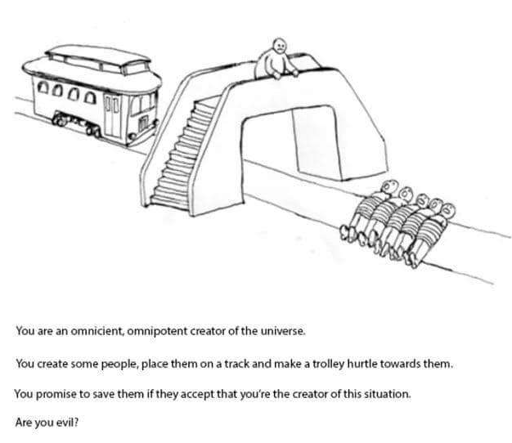 You are an omnicient, omnipotent creator of the universe.

You create some people, place them on a track and make a trolley hurtle towards them.

You promise to save them if they accept that you're the creator of this situation.

Are you evil?